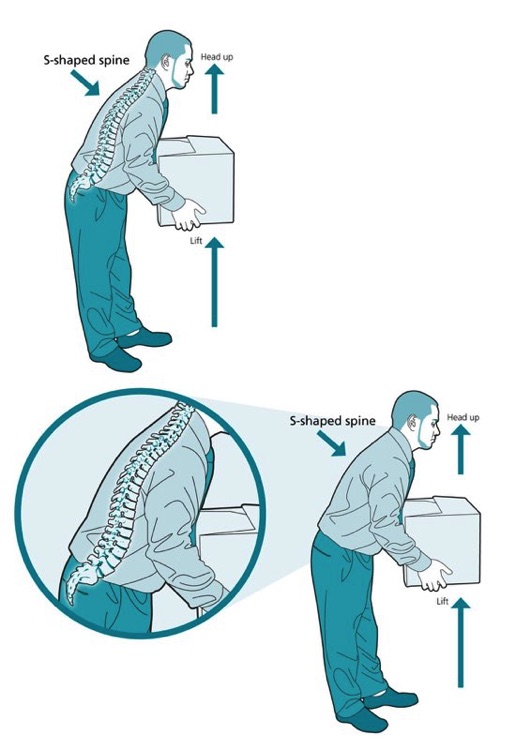 S-shaped spine

Head up

Lift

S-shaped spine

Head up

Lift